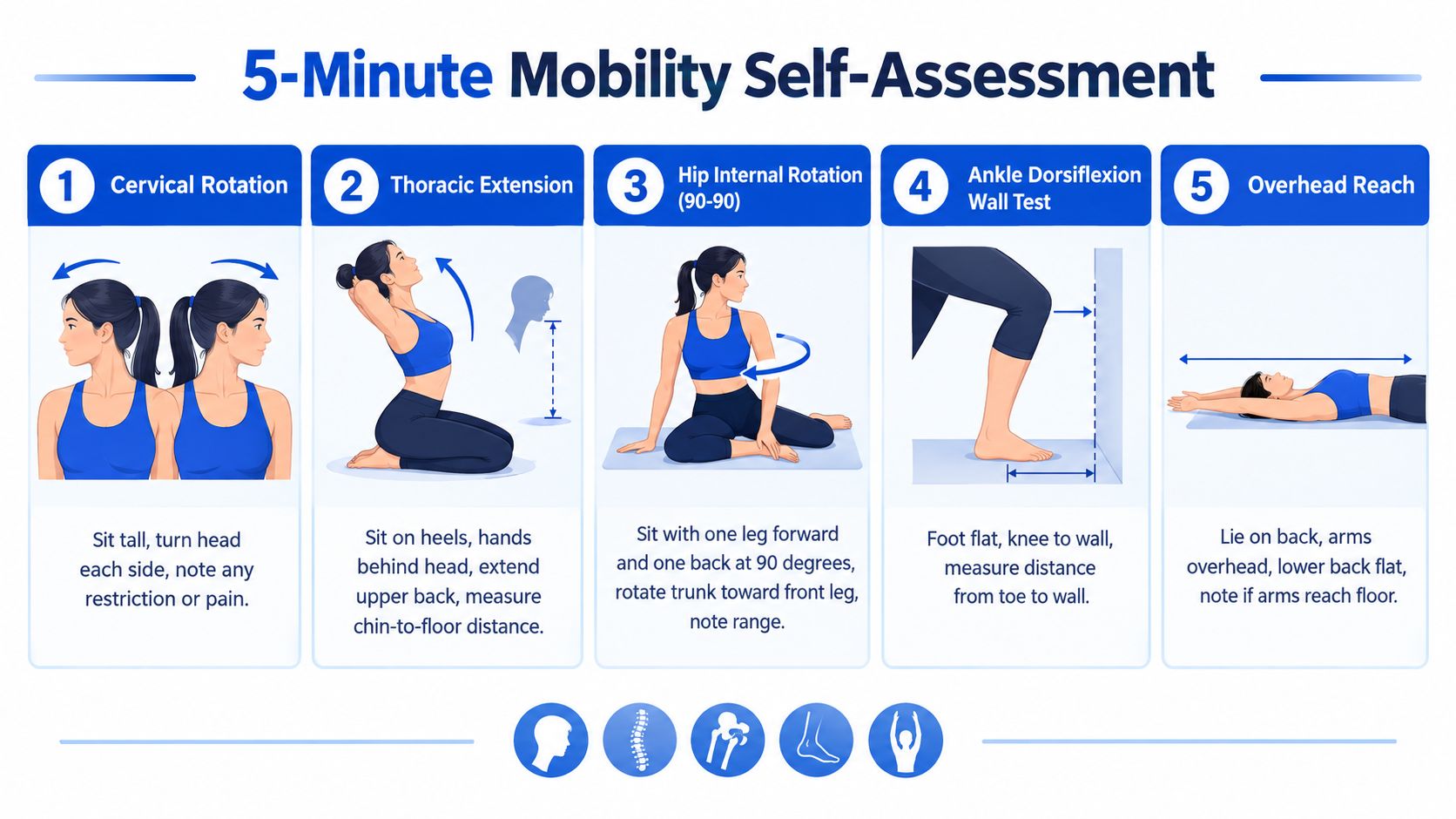 5-Minute Mobility Self-Assessment

1 Cervical Rotation

Sit tall, turn head each side, note any restriction or pain.

2 Thoracic Extension

Sit on heels, hands behind head, extend upper back, measure chin-to-floor distance.

3 Hip Internal Rotation (90-90)

Sit with one leg forward and one back at 90 degrees, rotate trunk toward front leg, note range.

4 Ankle Dorsiflexion Wall Test

Foot flat, knee to wall, measure distance from toe to wall.

5 Overhead Reach

Lie on back, arms overhead, lower back flat, note if arms reach floor.